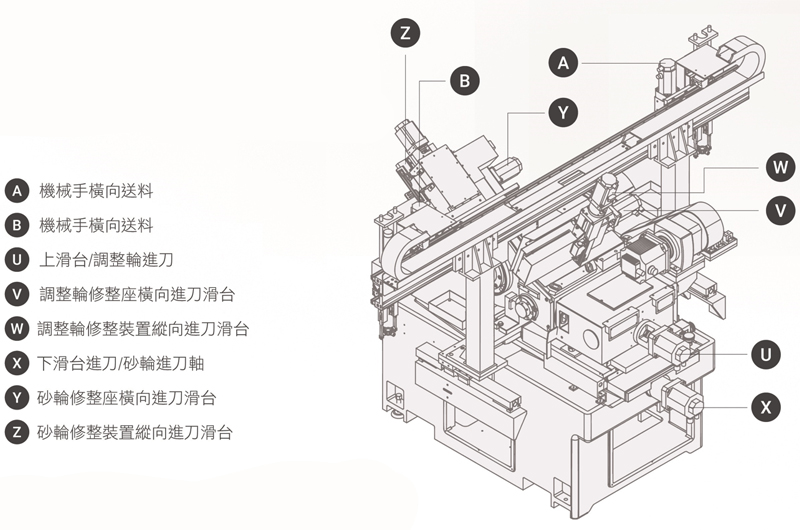 A 機械手橫向送料
B 機械手橫向送料
U 上滑台/調整輪進刀
V 調整輪修整座橫向進刀滑台
W 調整輪修整裝置縱向進刀滑台
X 下滑台進刀/砂輪進刀軸
Y 砂輪修整座橫向進刀滑台
Z 砂輪修整裝置縱向進刀滑台

Z
B
A
Y
W
V
U
X